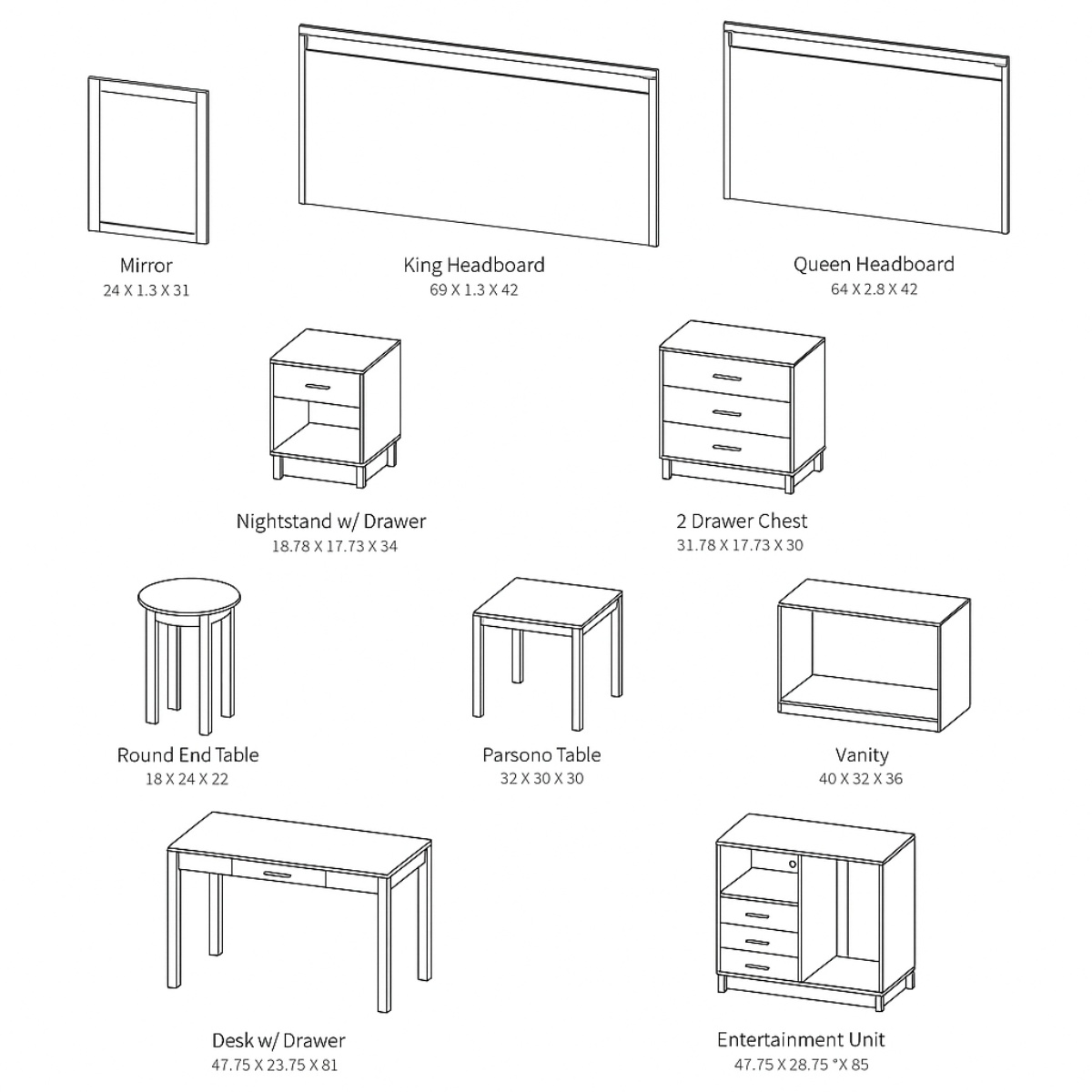 Mirror
24 X 1.3 X 31

King Headboard
69 X 1.3 X 42

Queen Headboard
64 X 2.8 X 42

Nightstand w/ Drawer
18.78 X 17.73 X 34

2 Drawer Chest
31.78 X 17.73 X 30

Round End Table
18 X 24 X 22

Parsono Table
32 X 30 X 30

Vanity
40 X 32 X 36

Desk w/ Drawer
47.75 X 23.75 X 81

Entertainment Unit
47.75 X 28.75 °X 85